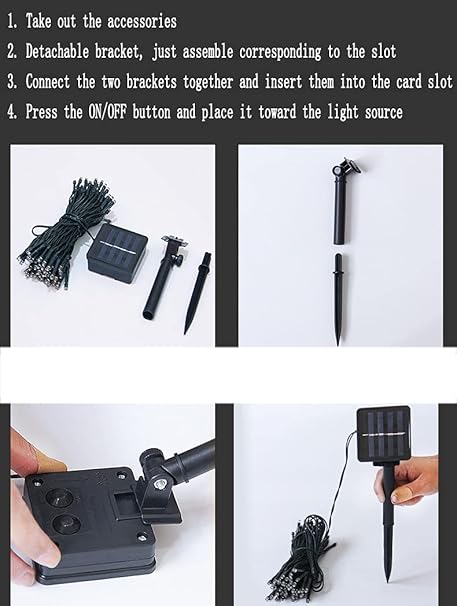 1. Take out the accessories
2. Detachable bracket, just assemble corresponding to the slot
3. Connect the two brackets together and insert them into the card slot
4. Press the ON/OFF button and place it toward the light source