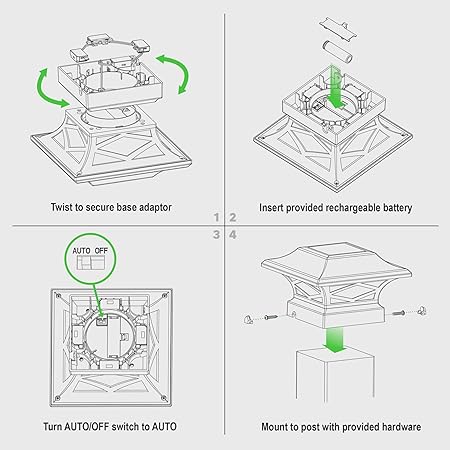 Twist to secure base adaptor

Insert provided rechargeable battery

1 2

3 4

AUTO OFF

Turn AUTO/OFF switch to AUTO

Mount to post with provided hardware