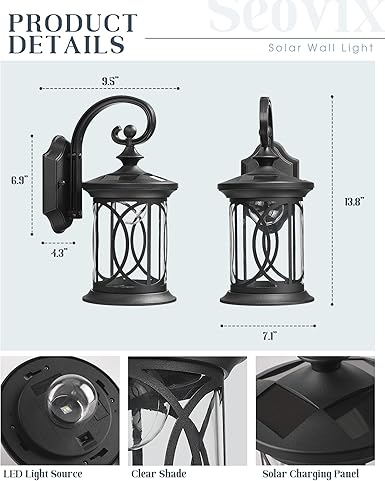 PRODUCT DETAILS

Seovix

Solar Wall Light

9.5"

6.9"

4.3"

13.8"

7.1"

LED Light Source

Clear Shade

Solar Charging Panel