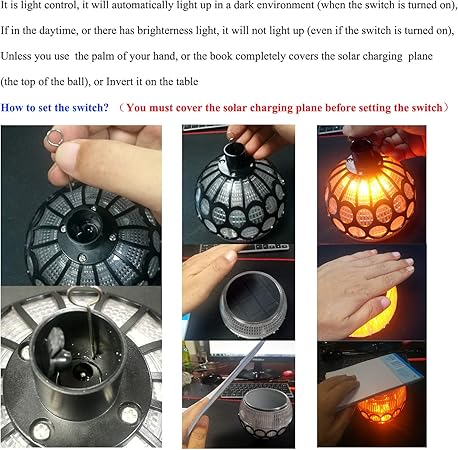 It is light control, it will automatically light up in a dark environment (when the switch is turned on),

If in the daytime, or there has brighterness light, it will not light up (even if the switch is turned on),

Unless you use the palm of your hand, or the book completely covers the solar charging plane (the top of the ball), or Invert it on the table

How to set the switch? （You must cover the solar charging plane before setting the switch）