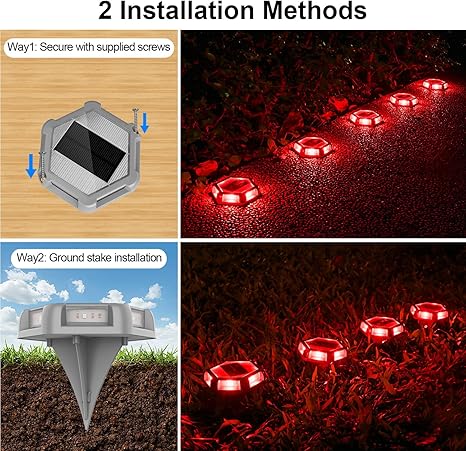 2 Installation Methods

Way1: Secure with supplied screws

Way2: Ground stake installation